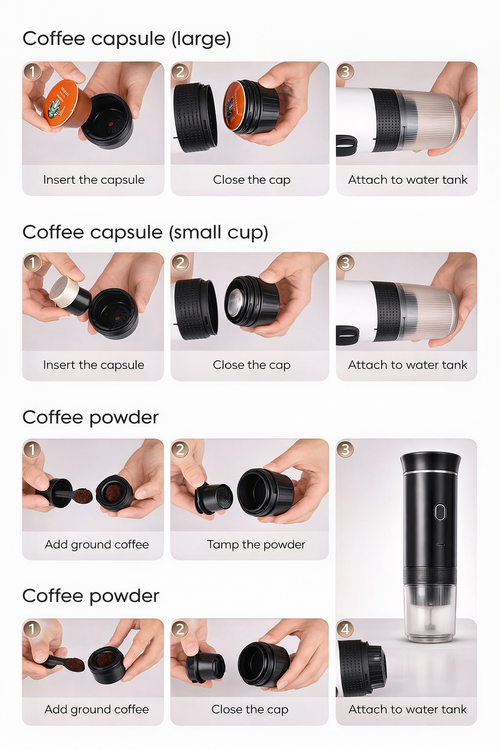 Coffee capsule (large)

1
Insert the capsule

2
Close the cap

3
Attach to water tank

Coffee capsule (small cup)

1
Insert the capsule

2
Close the cap

3
Attach to water tank

Coffee powder

1
Add ground coffee

2
Tamp the powder

3

Coffee powder

1
Add ground coffee

2
Close the cap

4
Attach to water tank