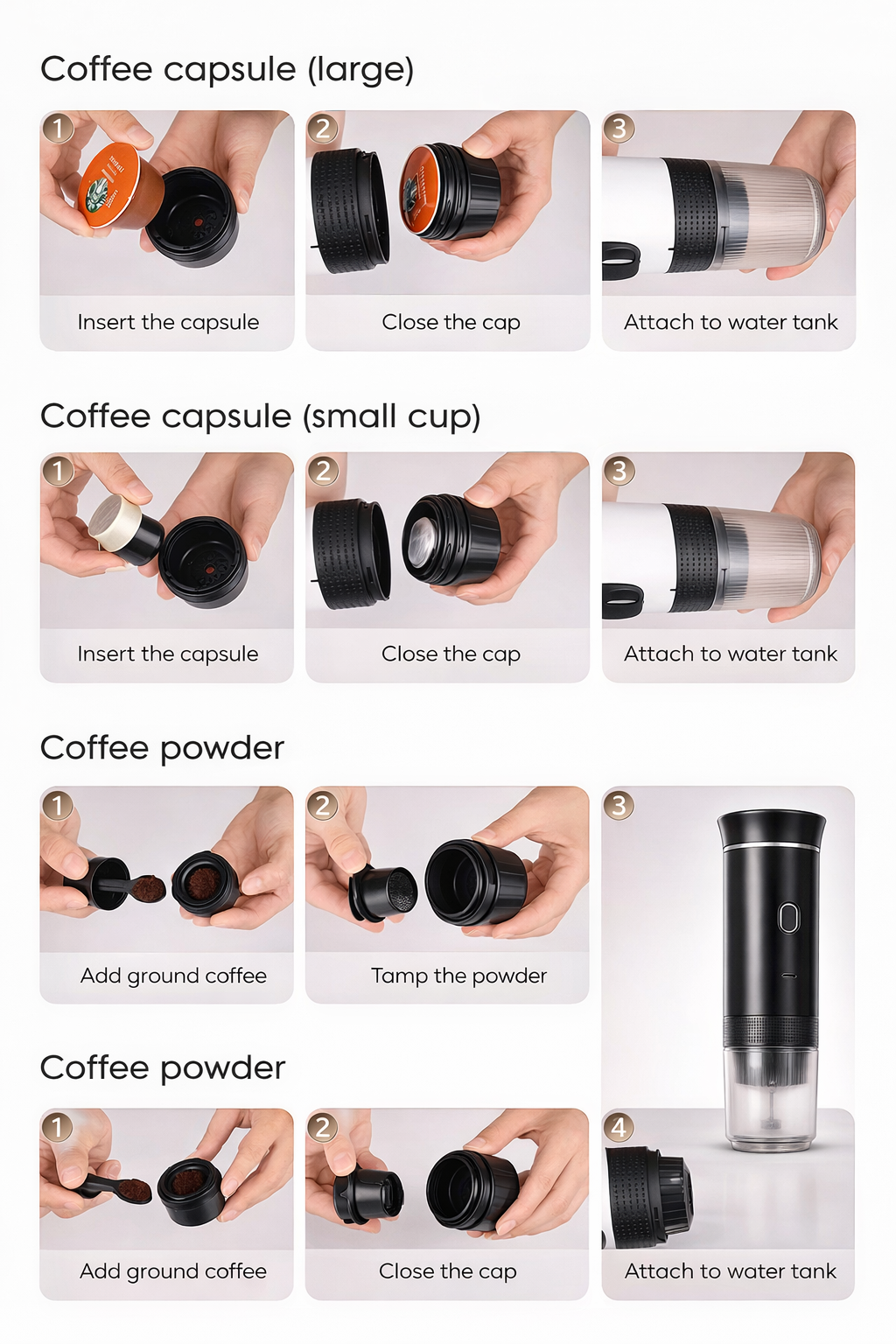 Coffee capsule (large)

1
Insert the capsule

2
Close the cap

3
Attach to water tank

Coffee capsule (small cup)

1
Insert the capsule

2
Close the cap

3
Attach to water tank

Coffee powder

1
Add ground coffee

2
Tamp the powder

3

Coffee powder

1
Add ground coffee

2
Close the cap

4
Attach to water tank